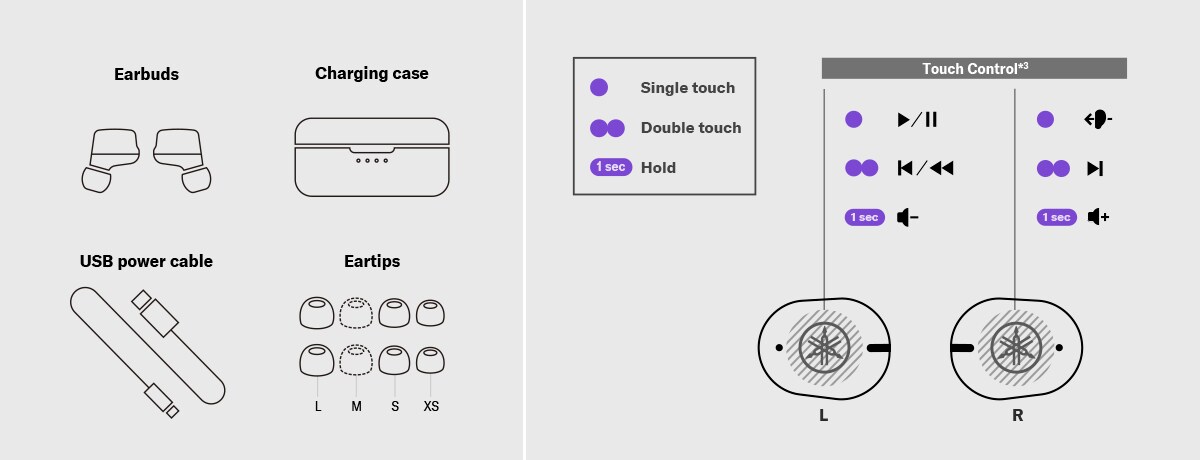 Earbuds

Charging case

USB power cable

Eartips

L M S XS

Single touch
Double touch
1 sec Hold

Touch Control*3

1 sec

1 sec

L

R