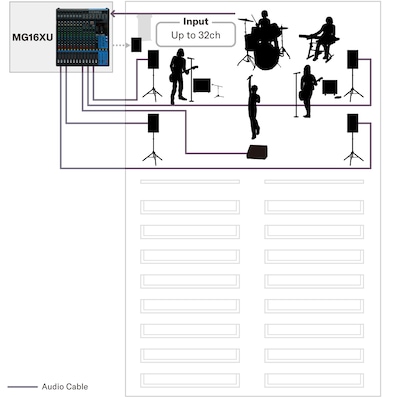 MG16XU

Input
Up to 32ch

Audio Cable